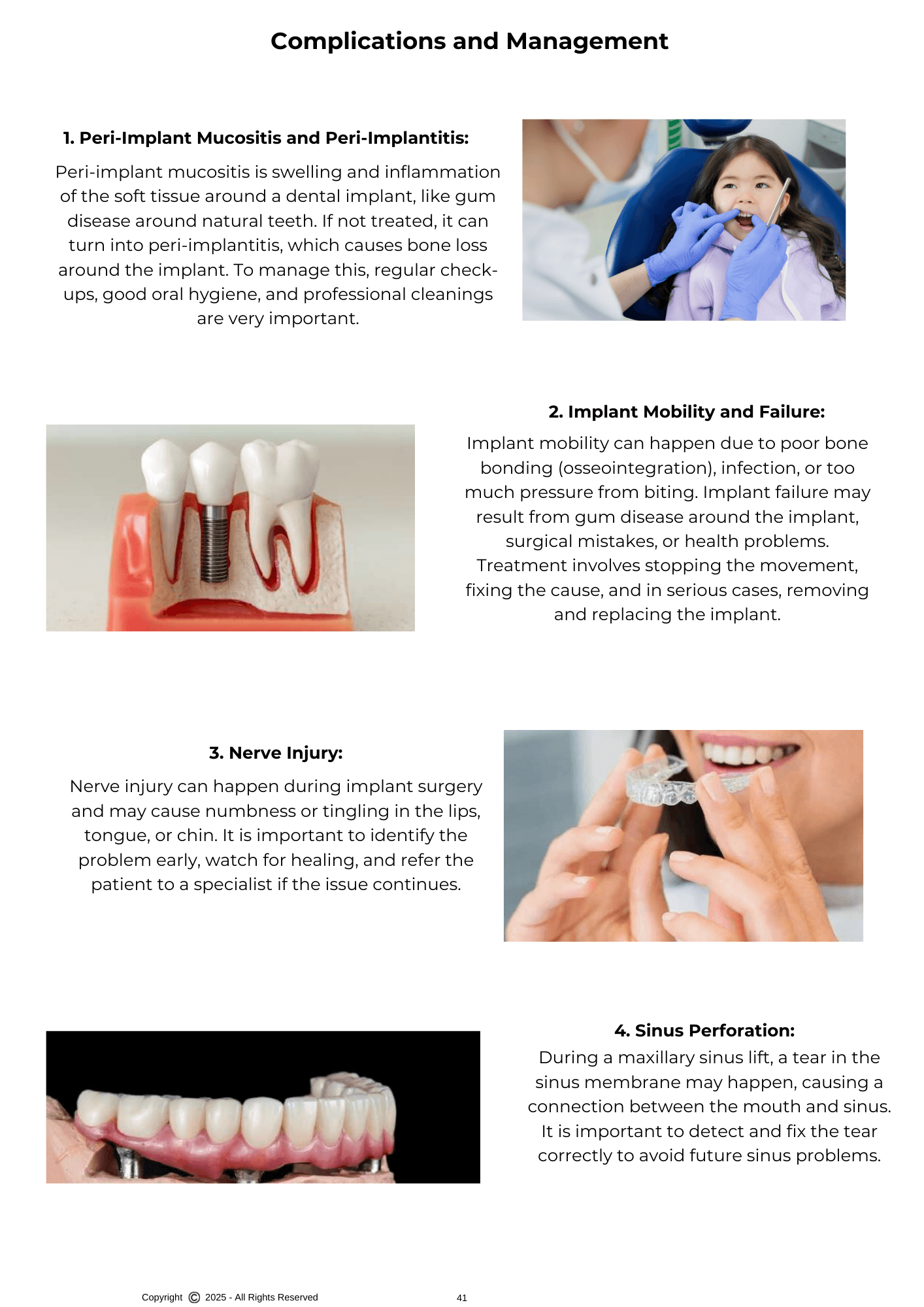 Complications and Management

1. Peri-Implant Mucositis and Peri-Implantitis:

Peri-implant mucositis is swelling and inflammation of the soft tissue around a dental implant, like gum disease around natural teeth. If not treated, it can turn into peri-implantitis, which causes bone loss around the implant. To manage this, regular check-ups, good oral hygiene, and professional cleanings are very important.

2. Implant Mobility and Failure:

Implant mobility can happen due to poor bone bonding (osseointegration), infection, or too much pressure from biting. Implant failure may result from gum disease around the implant, surgical mistakes, or health problems. Treatment involves stopping the movement, fixing the cause, and in serious cases, removing and replacing the implant.

3. Nerve Injury:

Nerve injury can happen during implant surgery and may cause numbness or tingling in the lips, tongue, or chin. It is important to identify the problem early, watch for healing, and refer the patient to a specialist if the issue continues.

4. Sinus Perforation:

During a maxillary sinus lift, a tear in the sinus membrane may happen, causing a connection between the mouth and sinus. It is important to detect and fix the tear correctly to avoid future sinus problems.

Copyright © 2025 - All Rights Reserved

41